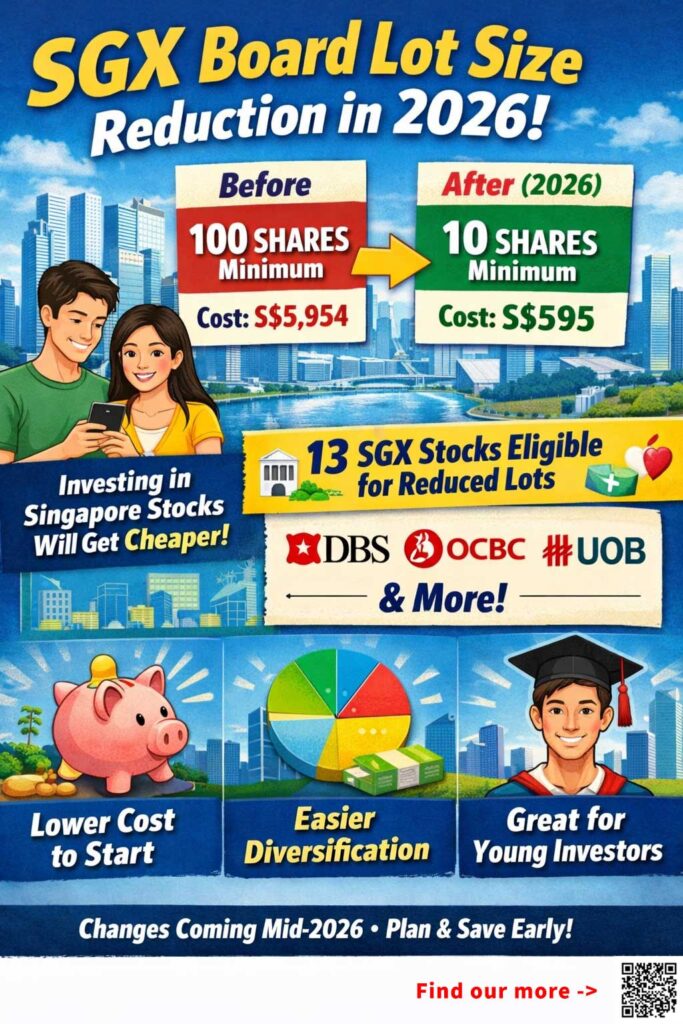 SGX Board Lot Size Reduction in 2026!

Before
100 SHARES Minimum
Cost: S$5,954

After (2026)
10 SHARES Minimum
Cost: S$595

Investing in Singapore Stocks Will Get Cheaper!

13 SGX Stocks Eligible for Reduced Lots

DBS OCBC UOB
& More!

Lower Cost to Start

Easier Diversification

Great for Young Investors

Changes Coming Mid-2026 • Plan & Save Early!

Find our more ->